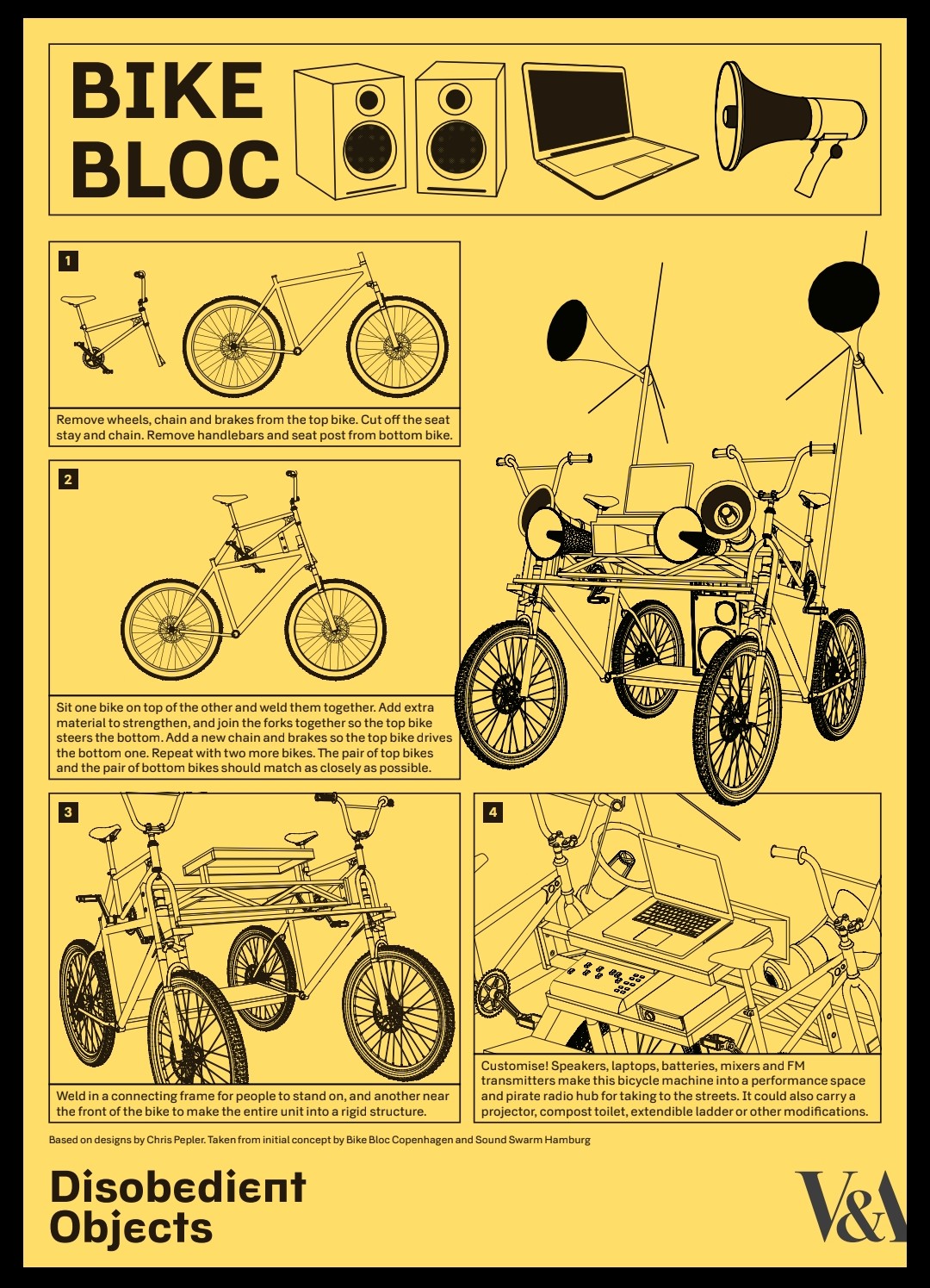 BIKE BLOC

1

Remove wheels, chain and brakes from the top bike. Cut off the seat stay and chain. Remove handlebars and seat post from bottom bike.

2

Sit one bike on top of the other and weld them together. Add extra material to strengthen, and join the forks together so the top bike steers the bottom. Add a new chain and brakes so the top bike drives the bottom one. Repeat with two more bikes. The pair of top bikes and the pair of bottom bikes should match as closely as possible.

3

Weld in a connecting frame for people to stand on, and another near the front of the bike to make the entire unit into a rigid structure.

4

Customise! Speakers, laptops, batteries, mixers and FM transmitters make this bicycle machine into a performance space and pirate radio hub for taking to the streets. It could also carry a projector, compost toilet, extendible ladder or other modifications.

Based on designs by Chris Pepler. Taken from initial concept by Bike Bloc Copenhagen and Sound Swarm Hamburg

Disobedient Objects

V&A