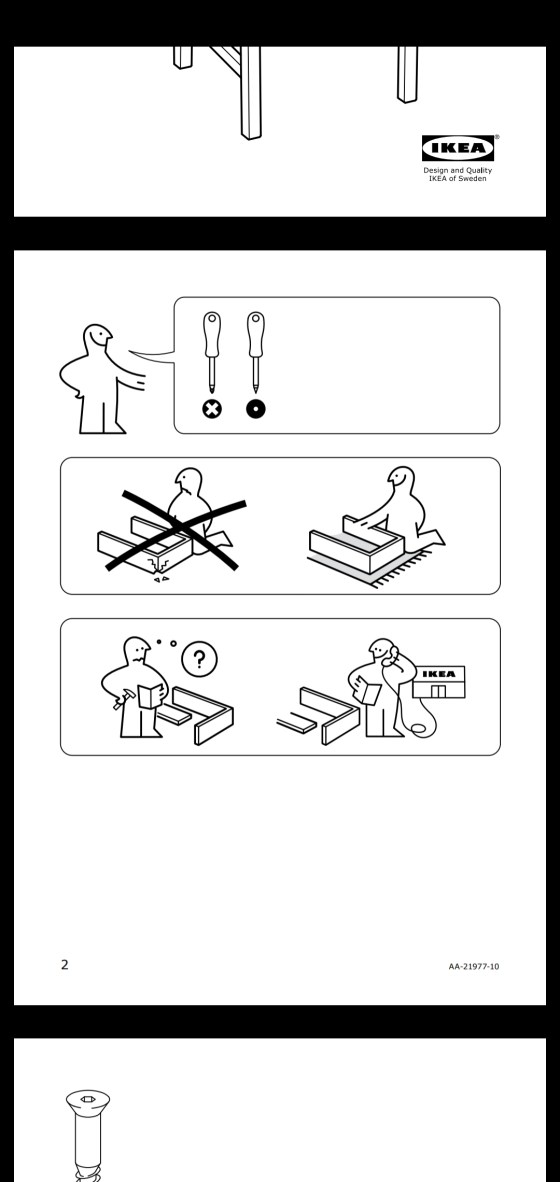 IKEA®
Design and Quality
IKEA of Sweden

?

IKEA

2

AA-21977-10