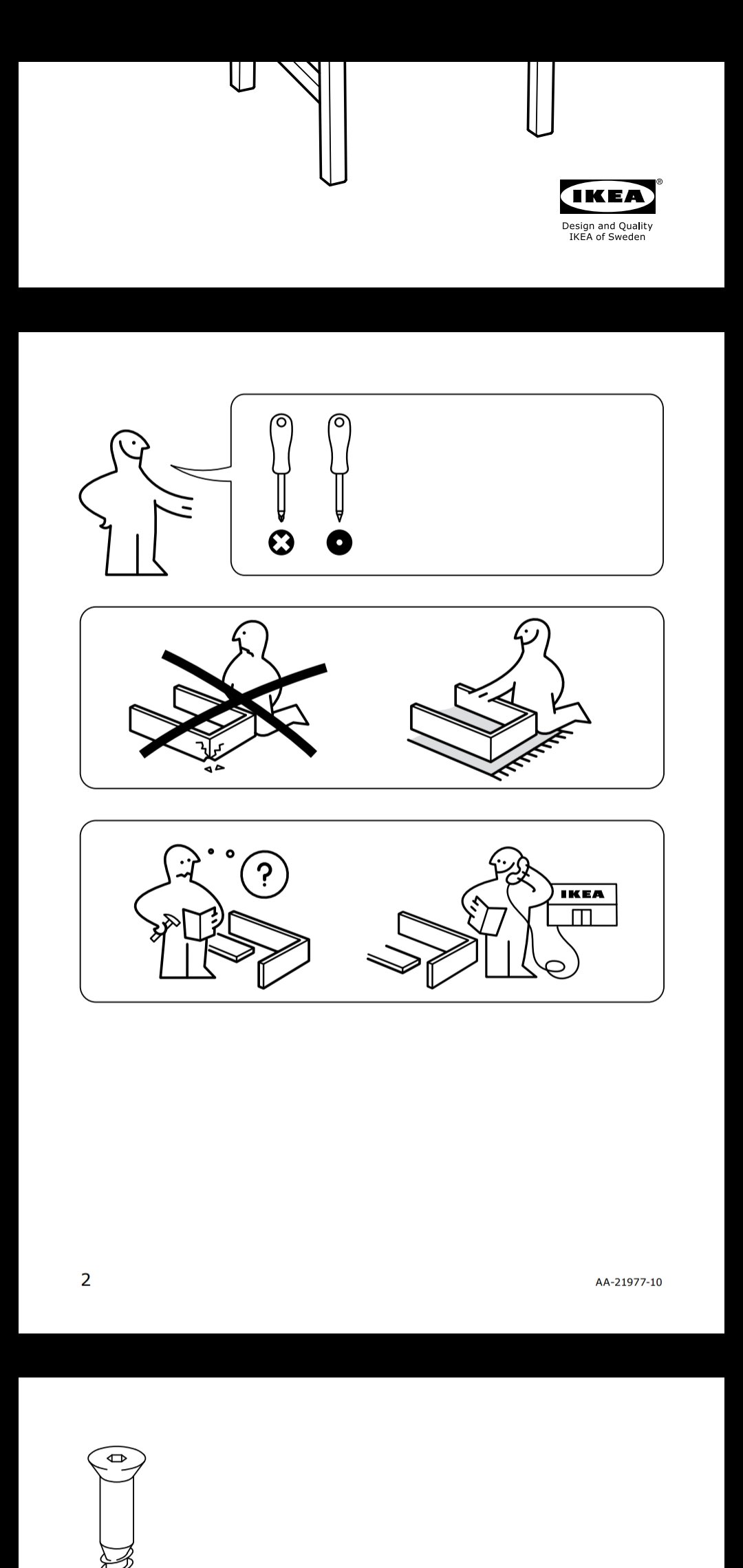 IKEA®
Design and Quality
IKEA of Sweden

?

IKEA

2

AA-21977-10