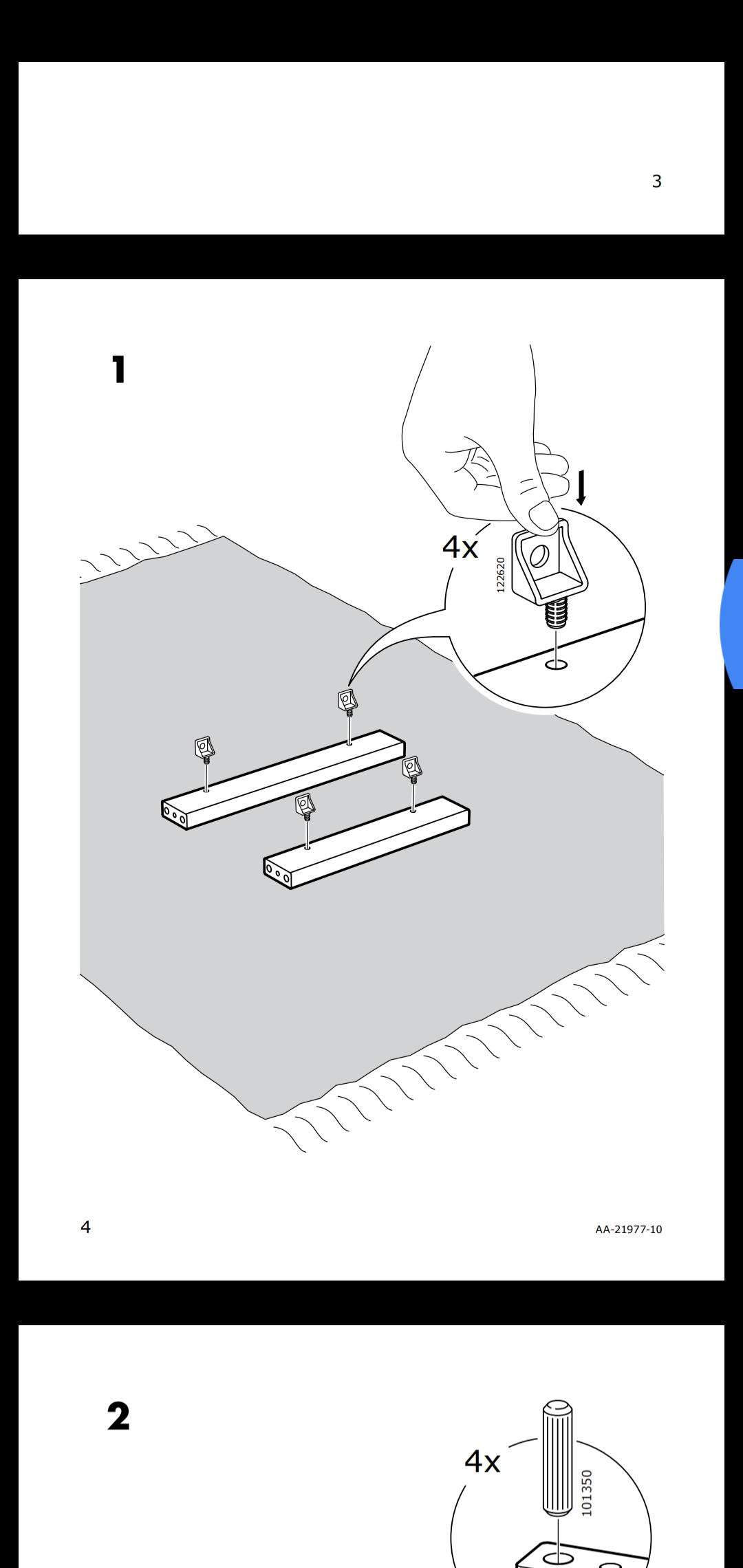 3

1

4x

122620

4

AA-21977-10

2

4x

101350