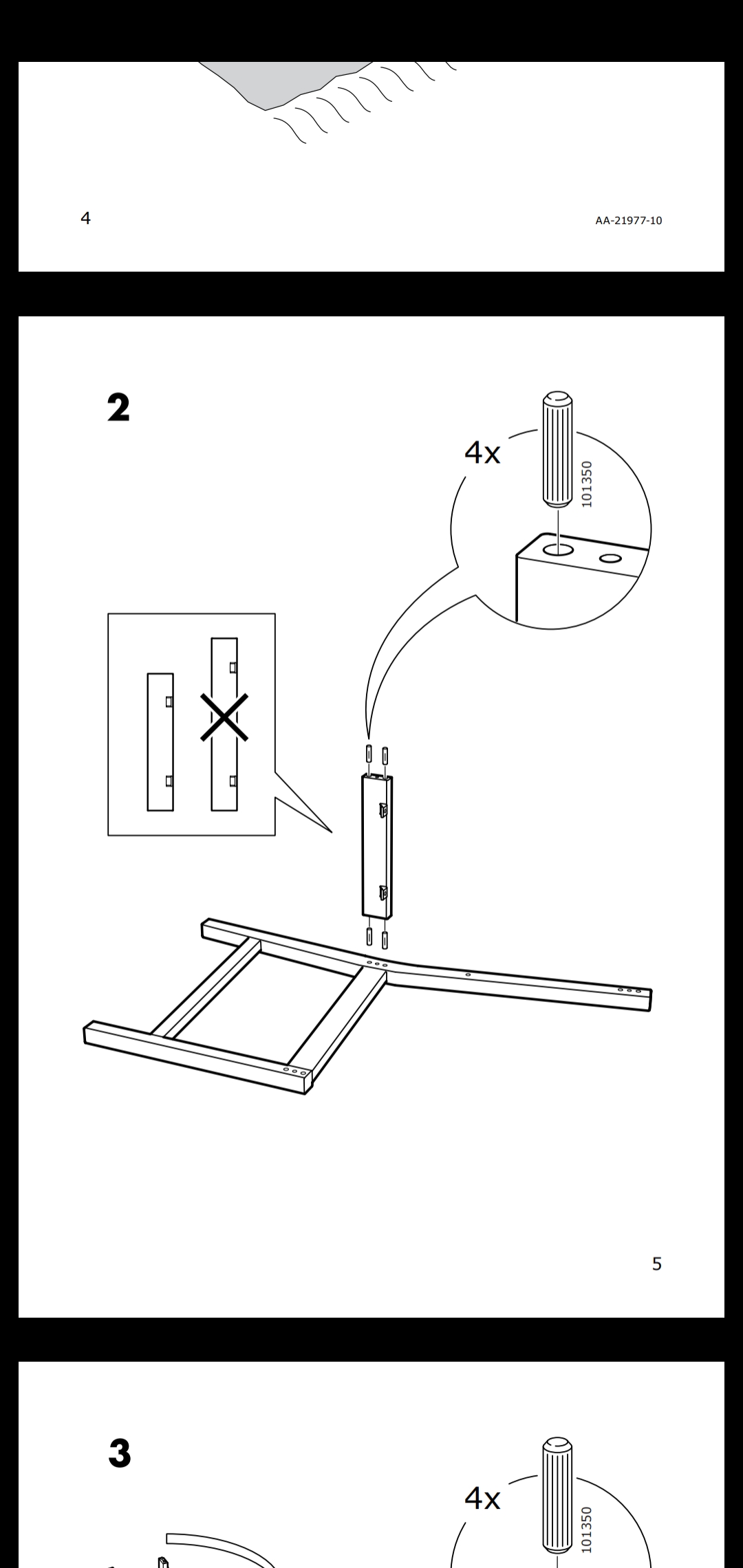 4

AA-21977-10

2

4x

101350

5

3

4x

101350