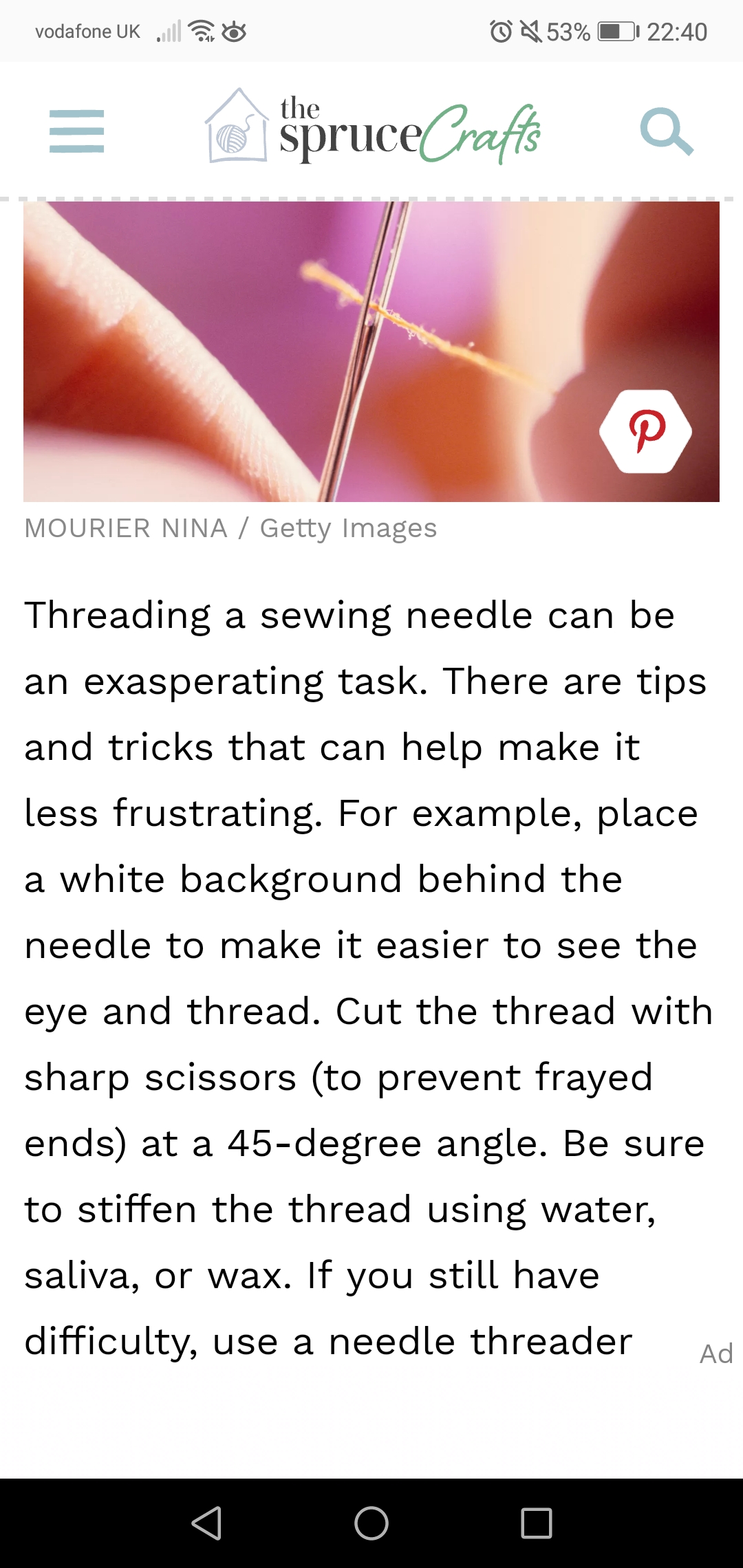 vodafone UK 53% 22:40

the spruce Crafts

MOURIER NINA / Getty Images

Threading a sewing needle can be an exasperating task. There are tips and tricks that can help make it less frustrating. For example, place a white background behind the needle to make it easier to see the eye and thread. Cut the thread with sharp scissors (to prevent frayed ends) at a 45-degree angle. Be sure to stiffen the thread using water, saliva, or wax. If you still have difficulty, use a needle threader

Ad