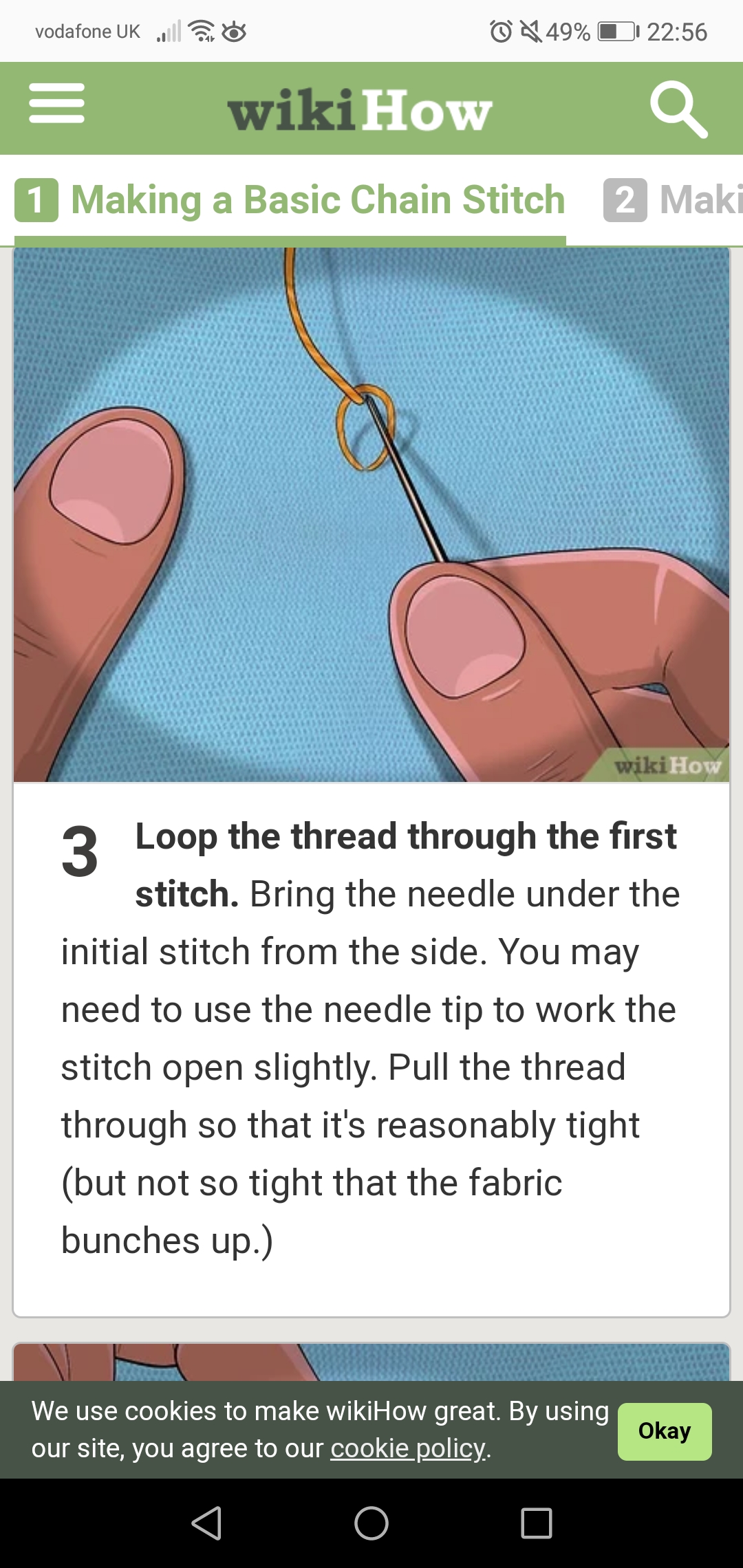 vodafone UK 49% 22:56

wikiHow

1 Making a Basic Chain Stitch 2 Maki

wikiHow

3 Loop the thread through the first stitch. Bring the needle under the initial stitch from the side. You may need to use the needle tip to work the stitch open slightly. Pull the thread through so that it's reasonably tight (but not so tight that the fabric bunches up.)

We use cookies to make wikiHow great. By using our site, you agree to our cookie policy.

Okay