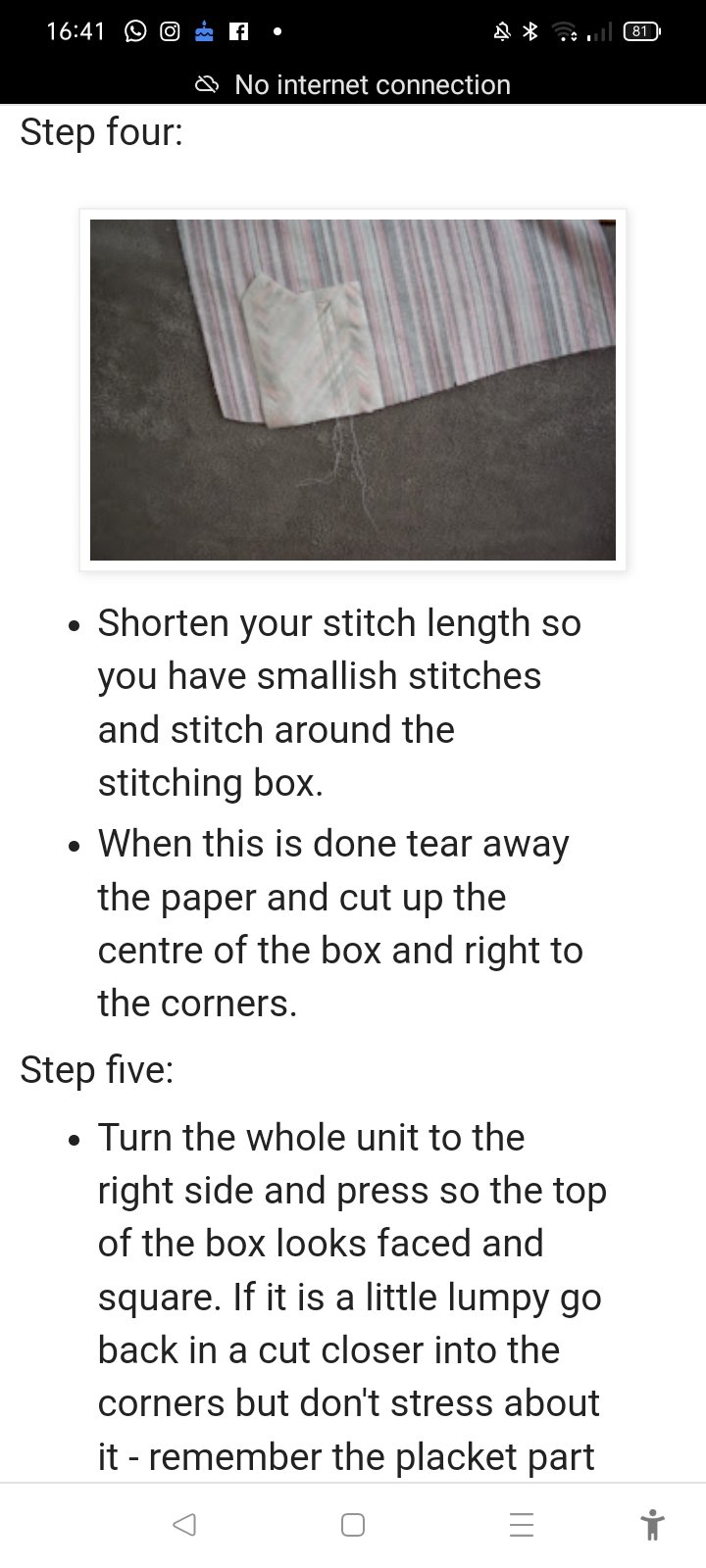 16:41 81

No internet connection

Step four:

- Shorten your stitch length so you have smallish stitches and stitch around the stitching box.
- When this is done tear away the paper and cut up the centre of the box and right to the corners.

Step five:

- Turn the whole unit to the right side and press so the top of the box looks faced and square. If it is a little lumpy go back in a cut closer into the corners but don't stress about it - remember the placket part